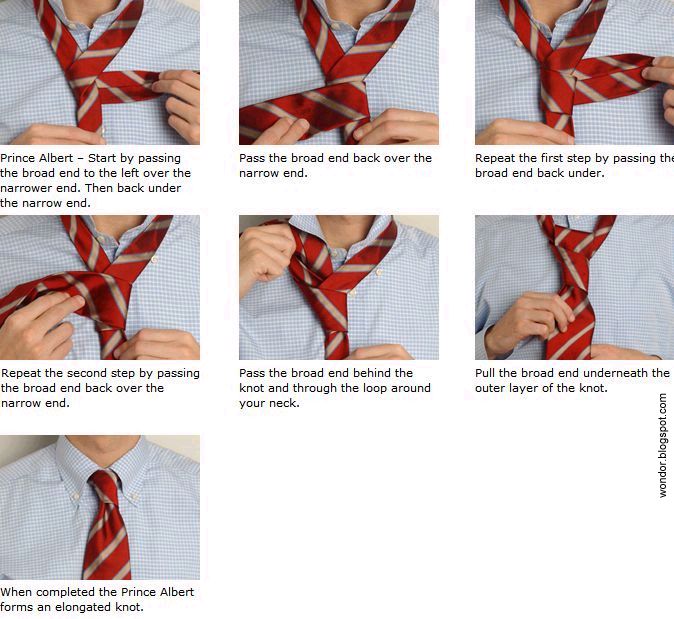 Prince Albert – Start by passing the broad end to the left over the narrower end. Then back under the narrow end.

Pass the broad end back over the narrow end.

Repeat the first step by passing the broad end back under.

Repeat the second step by passing the broad end back over the narrow end.

Pass the broad end behind the knot and through the loop around your neck.

Pull the broad end underneath the outer layer of the knot.

wondor.blogspot.com

When completed the Prince Albert forms an elongated knot.